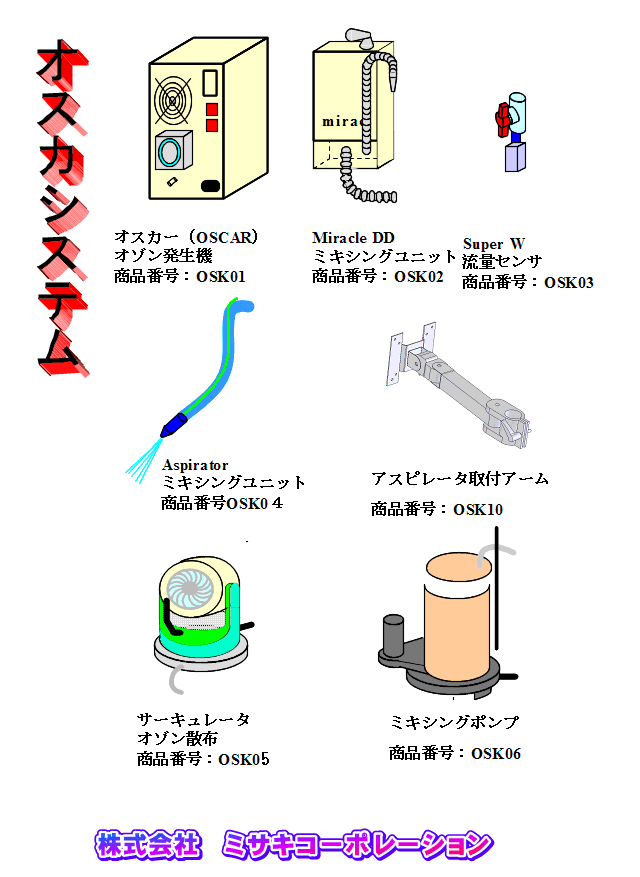 オスカシステム

mirac

オスカー（OSCAR）
オゾン発生機
商品番号：OSK01

Miracle DD
ミキシングユニット
商品番号：OSK02

Super W
流量センサ
商品番号：OSK03

Aspirator
ミキシングユニット
商品番号OSK0４

アスピレータ取付アーム
商品番号：OSK10

サーキュレータ
オゾン散布
商品番号：OSK05

ミキシングポンプ
商品番号：OSK06

株式会社　ミサキコーポレーション