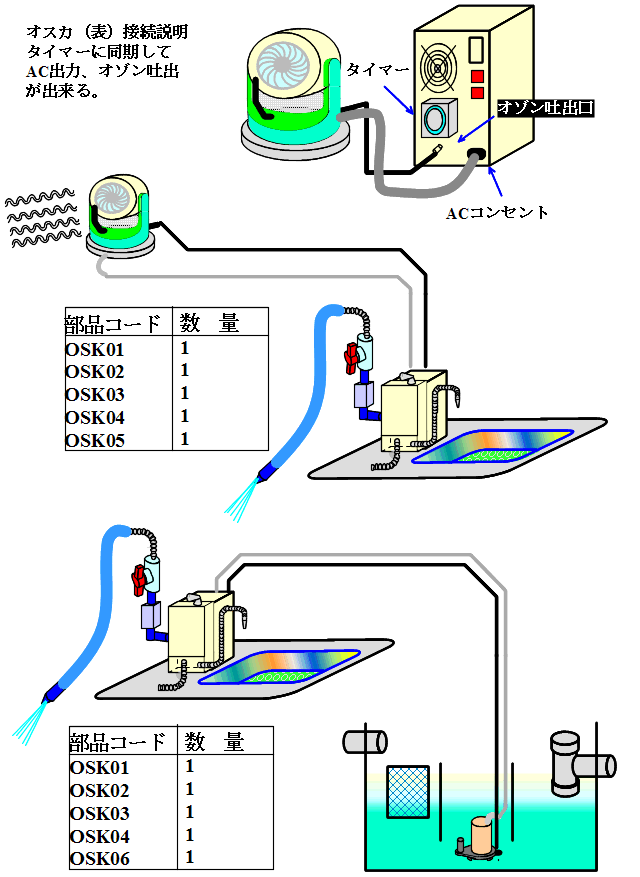 オスカ（表）接続説明
タイマーに同期して
AC出力、オゾン吐出
が出来る。

タイマー

オゾン吐出口

ACコンセント

| 部品コード | 数　量 |
|---|---|
| OSK01 | 1 |
| OSK02 | 1 |
| OSK03 | 1 |
| OSK04 | 1 |
| OSK05 | 1 |

| 部品コード | 数　量 |
|---|---|
| OSK01 | 1 |
| OSK02 | 1 |
| OSK03 | 1 |
| OSK04 | 1 |
| OSK06 | 1 |